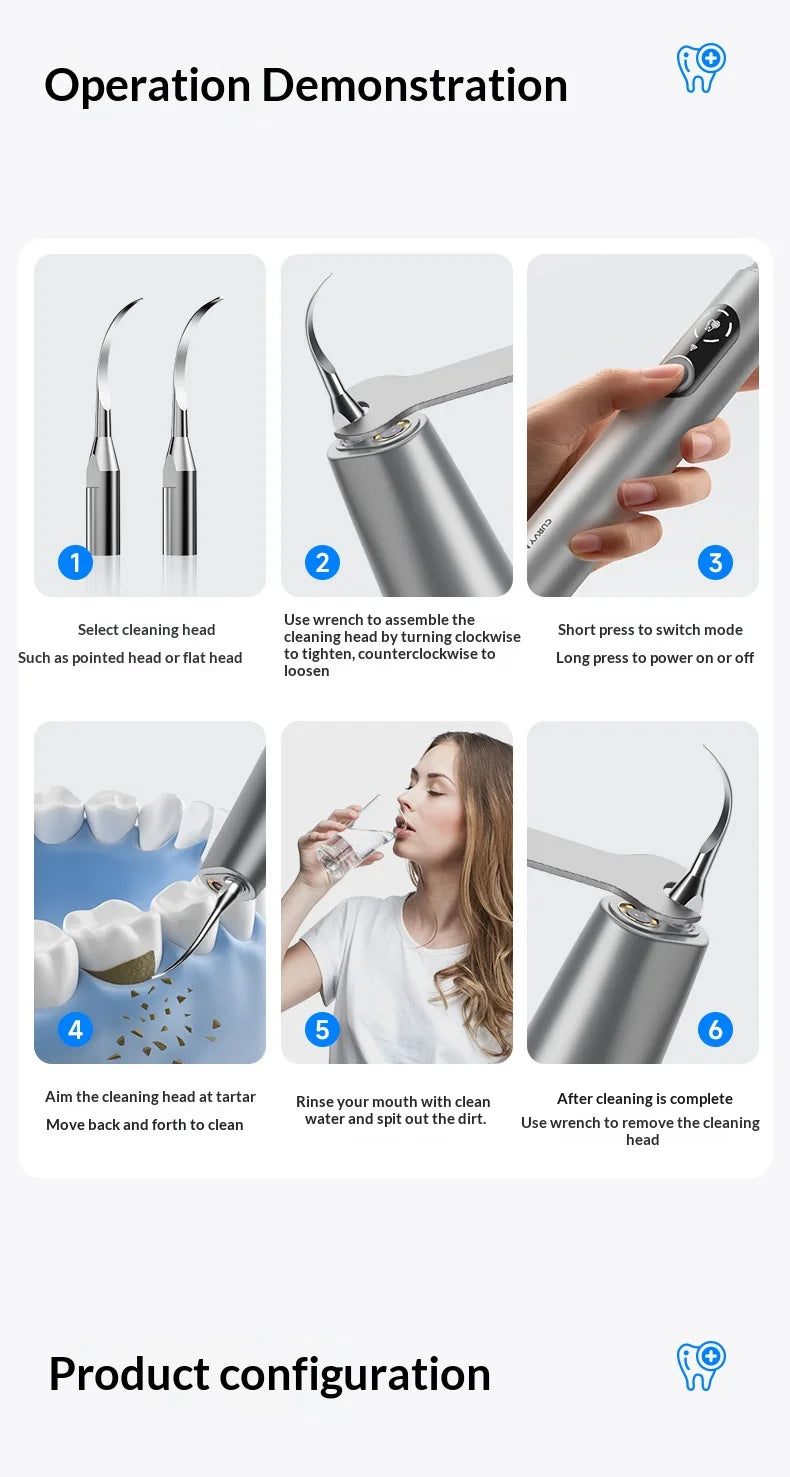 Operation Demonstration

1

Select cleaning head

Such as pointed head or flat head

2

Use wrench to assemble the cleaning head by turning clockwise to tighten, counterclockwise to loosen

3

Short press to switch mode

Long press to power on or off

4

Aim the cleaning head at tartar

Move back and forth to clean

5

Rinse your mouth with clean water and spit out the dirt.

6

After cleaning is complete

Use wrench to remove the cleaning head

Product configuration