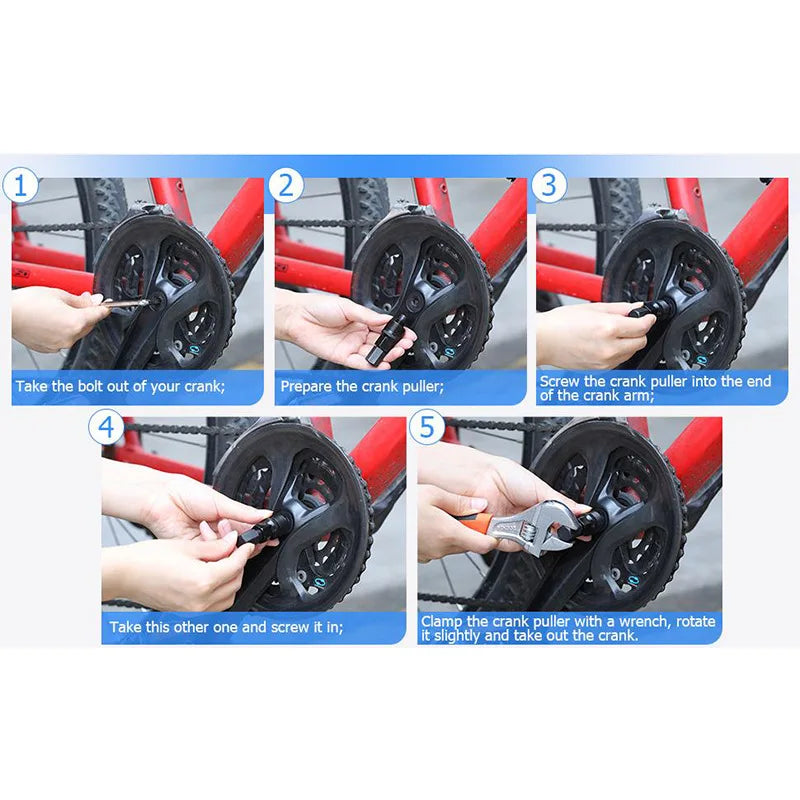 1
Take the bolt out of your crank;

2
Prepare the crank puller;

3
Screw the crank puller into the end of the crank arm;

4
Take this other one and screw it in;

5
Clamp the crank puller with a wrench, rotate it slightly and take out the crank.