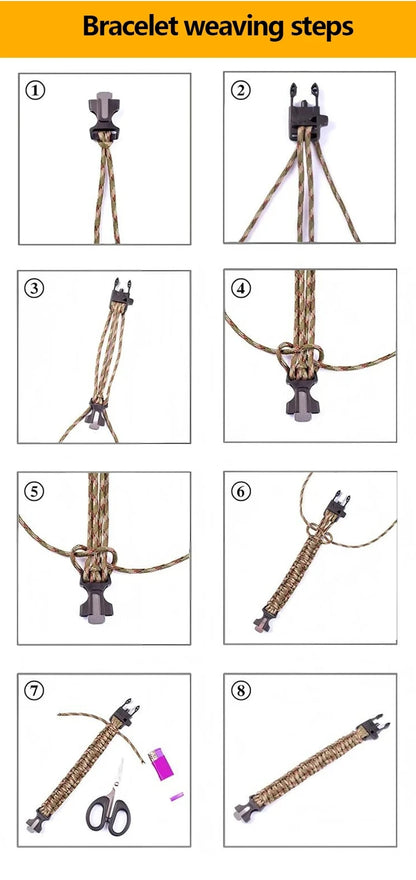 Bracelet weaving steps

①

②

③

④

⑤

⑥

⑦

⑧