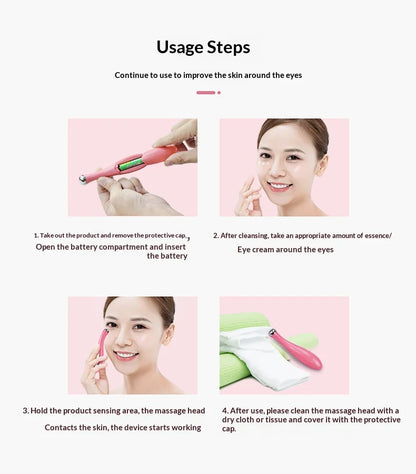 Usage Steps

Continue to use to improve the skin around the eyes

1. Take out the product and remove the protective cap., Open the battery compartment and insert the battery

2. After cleansing, take an appropriate amount of essence/ Eye cream around the eyes

3. Hold the product sensing area, the massage head Contacts the skin, the device starts working

4. After use, please clean the massage head with a dry cloth or tissue and cover it with the protective cap.